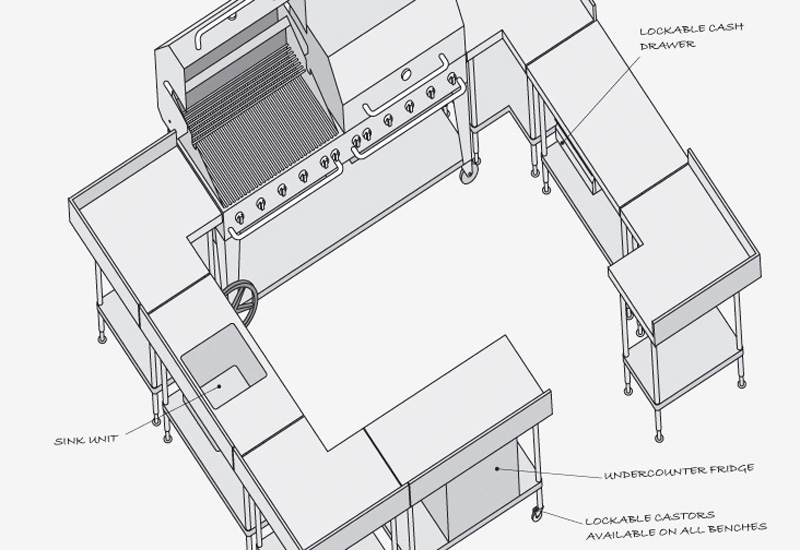 LOCKABLE CASH DRAWER

SINK UNIT

UNDERCOUNTER FRIDGE

LOCKABLE CASTORS AVAILABLE ON ALL BENCHES